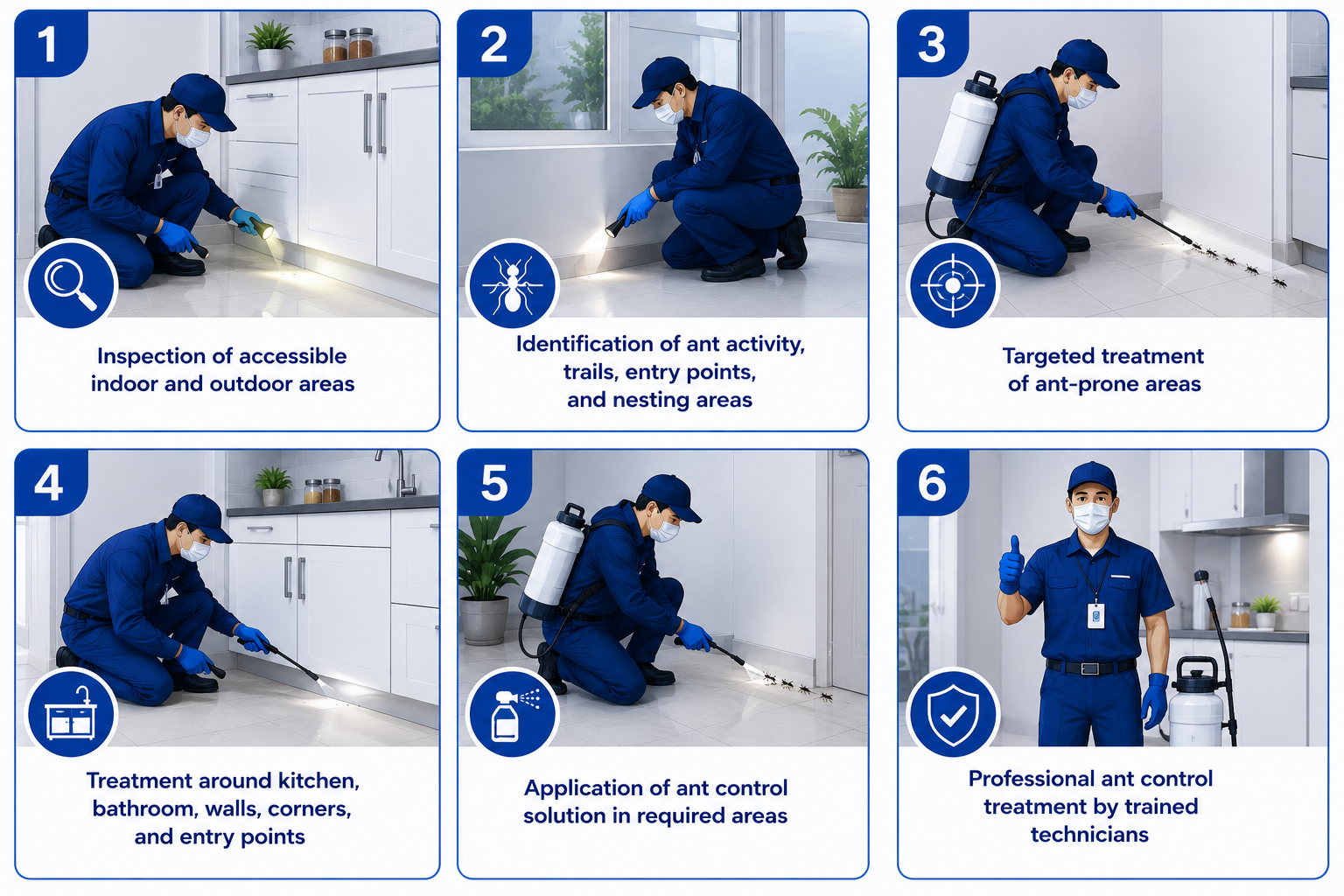 1

Inspection of accessible indoor and outdoor areas

2

Identification of ant activity, trails, entry points, and nesting areas

3

Targeted treatment of ant-prone areas

4

Treatment around kitchen, bathroom, walls, corners, and entry points

5

Application of ant control solution in required areas

6

Professional ant control treatment by trained technicians