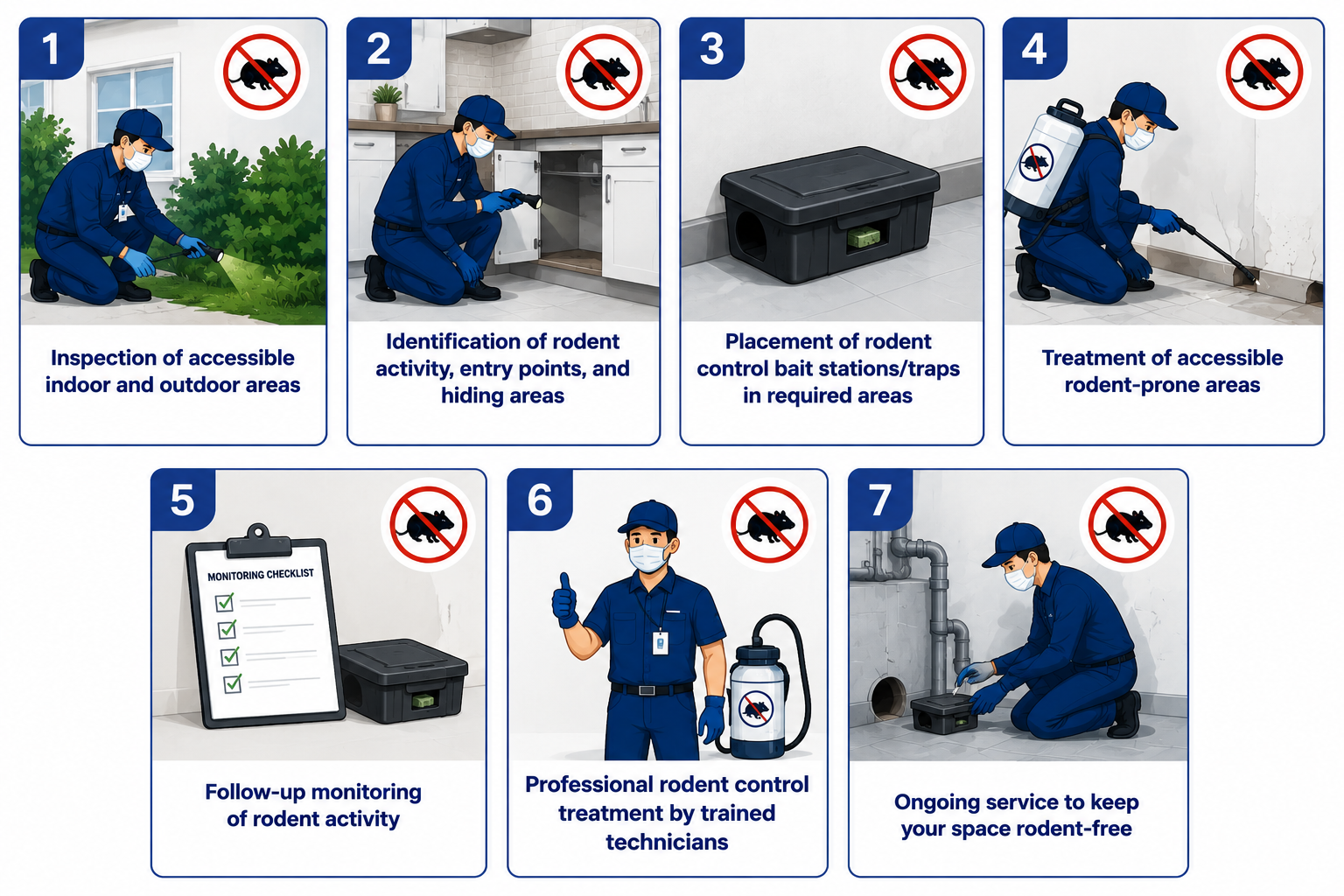 1

Inspection of accessible indoor and outdoor areas

2

Identification of rodent activity, entry points, and hiding areas

3

Placement of rodent control bait stations/traps in required areas

4

Treatment of accessible rodent-prone areas

5

MONITORING CHECKLIST

Follow-up monitoring of rodent activity

6

Professional rodent control treatment by trained technicians

7

Ongoing service to keep your space rodent-free