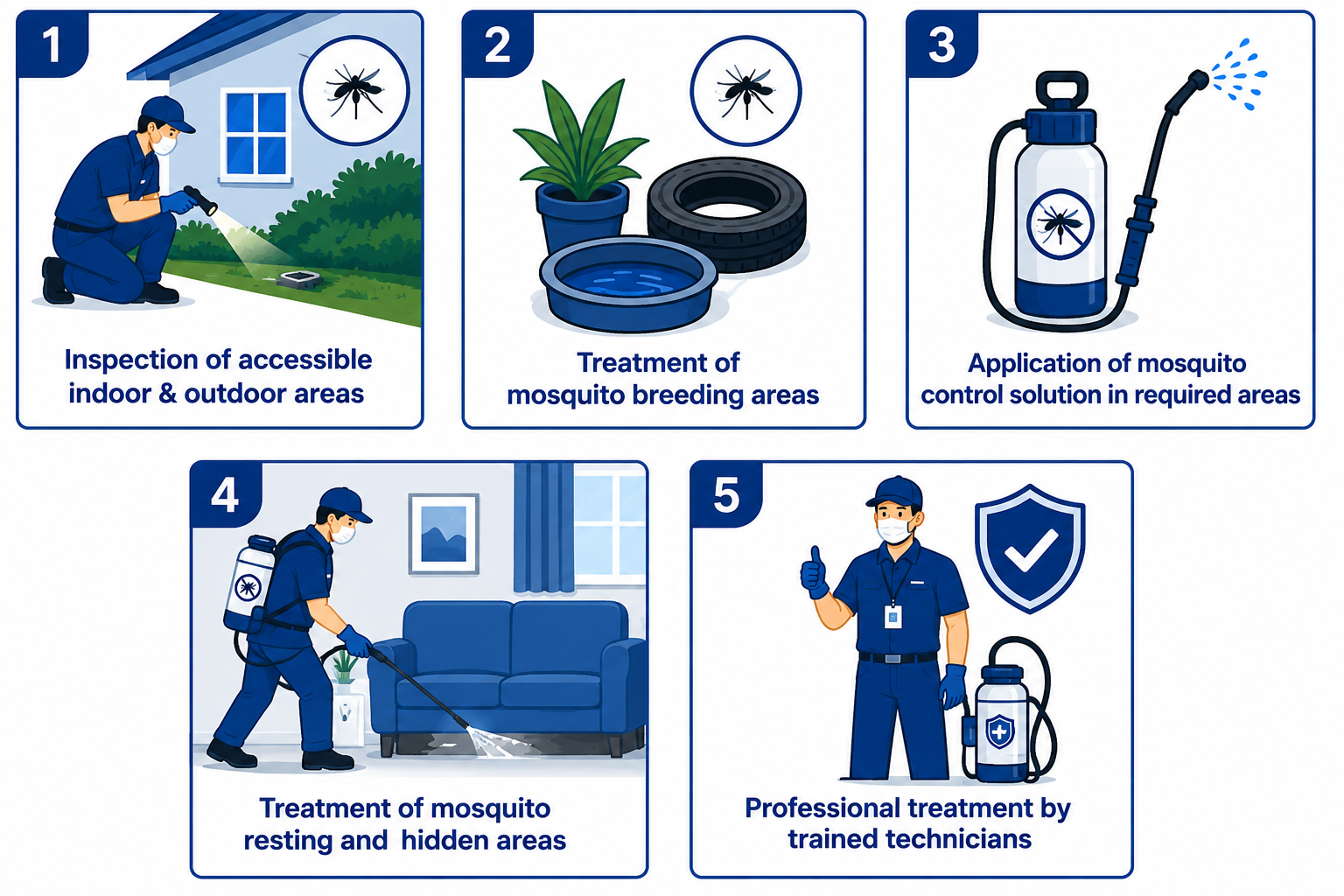 1
Inspection of accessible indoor & outdoor areas

2
Treatment of mosquito breeding areas

3
Application of mosquito control solution in required areas

4
Treatment of mosquito resting and hidden areas

5
Professional treatment by trained technicians