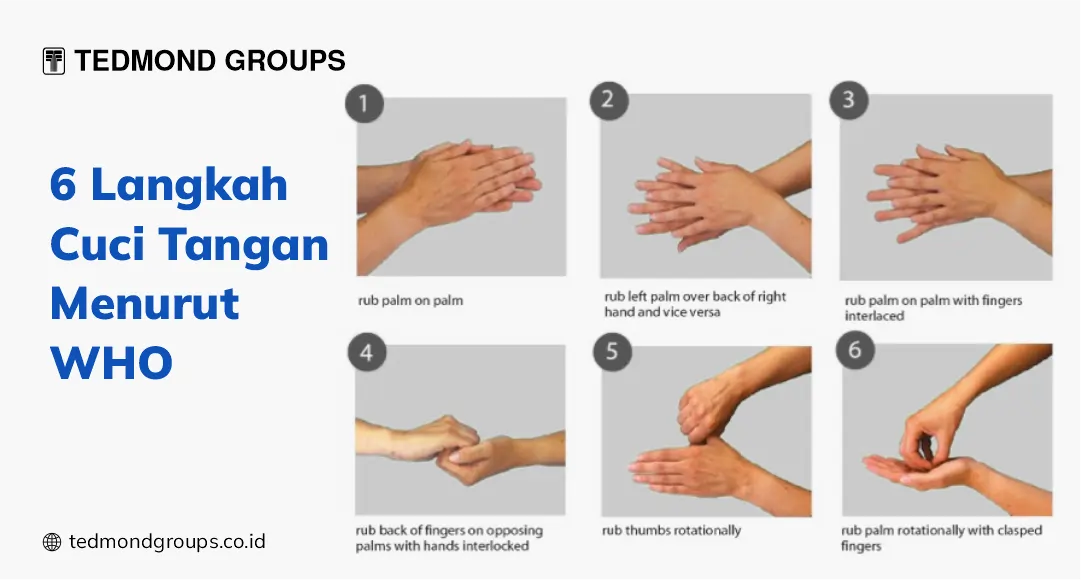 TEDMOND GROUPS

6 Langkah Cuci Tangan Menurut WHO

1
rub palm on palm

2
rub left palm over back of right hand and vice versa

3
rub palm on palm with fingers interlaced

4
rub back of fingers on opposing palms with hands interlocked

5
rub thumbs rotationally

6
rub palm rotationally with clasped fingers

tedmondgroups.co.id